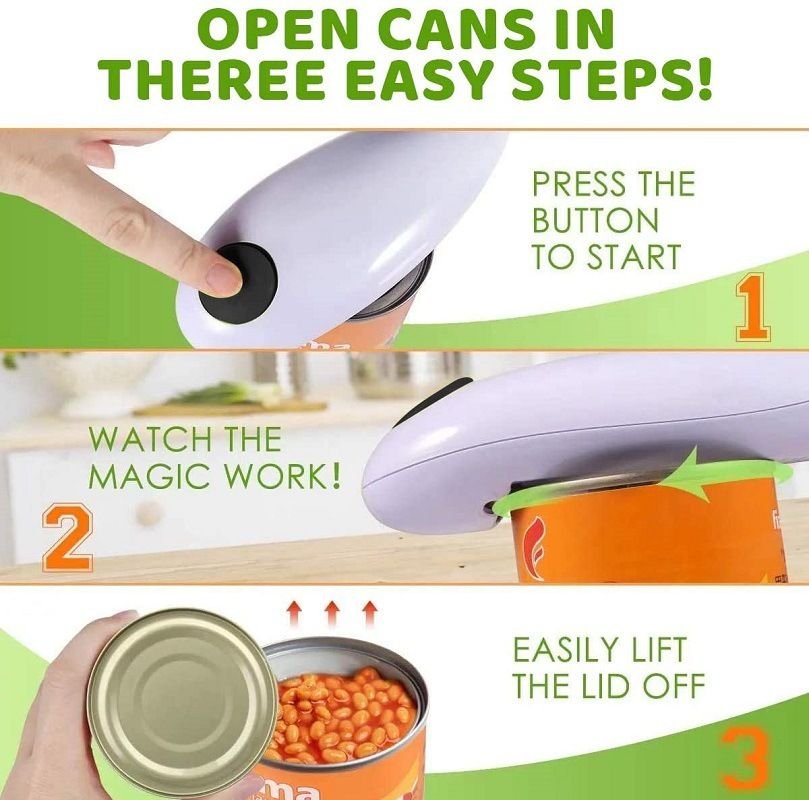 OPEN CANS IN
THEREE EASY STEPS!

PRESS THE BUTTON TO START

1

WATCH THE MAGIC WORK!

2

EASILY LIFT THE LID OFF

3

ma