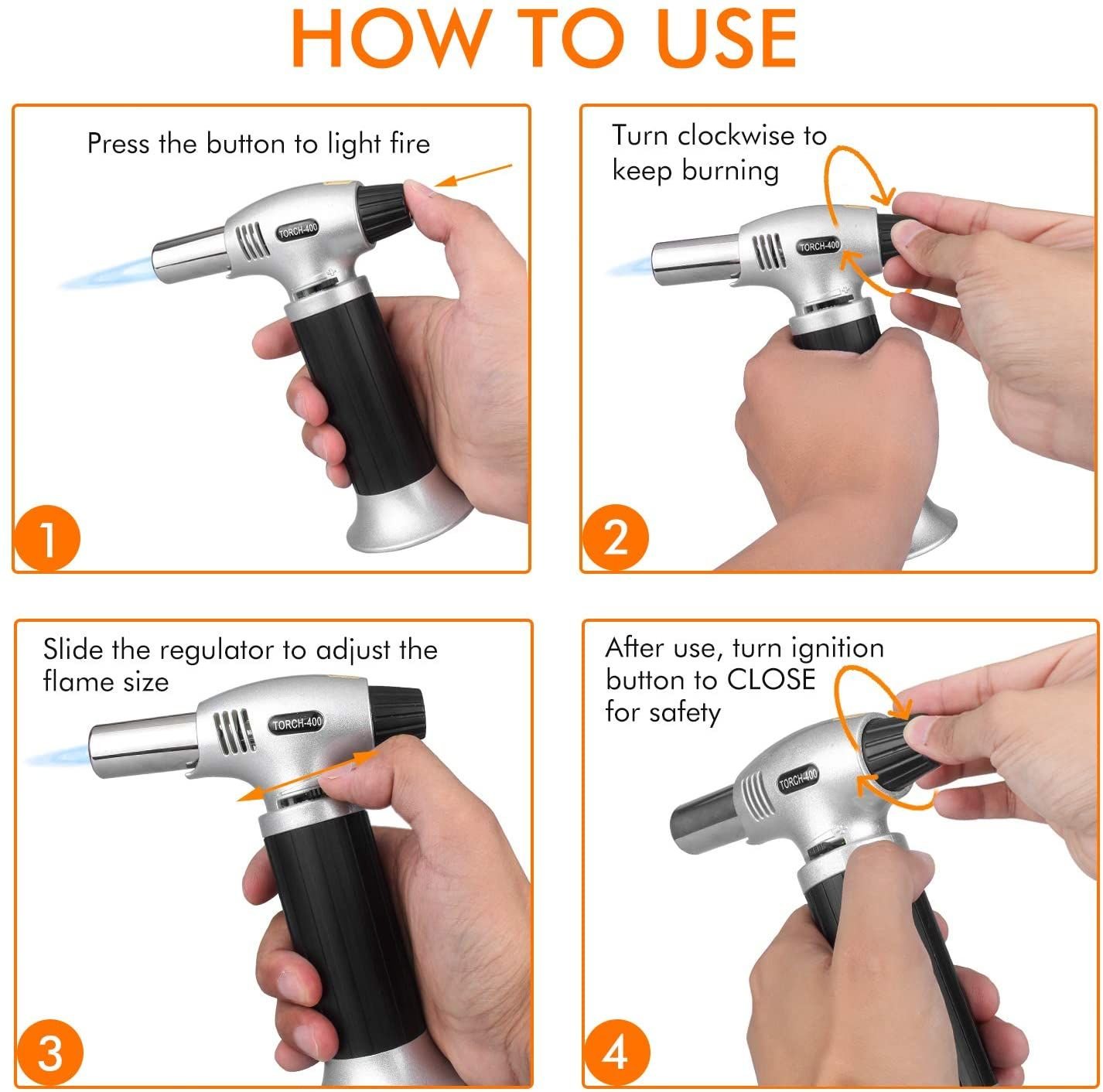 HOW TO USE

Press the button to light fire

TORCH-400

1

Turn clockwise to keep burning

TORCH-400

2

Slide the regulator to adjust the flame size

TORCH-400

3

After use, turn ignition button to CLOSE for safety

TORCH-400

4